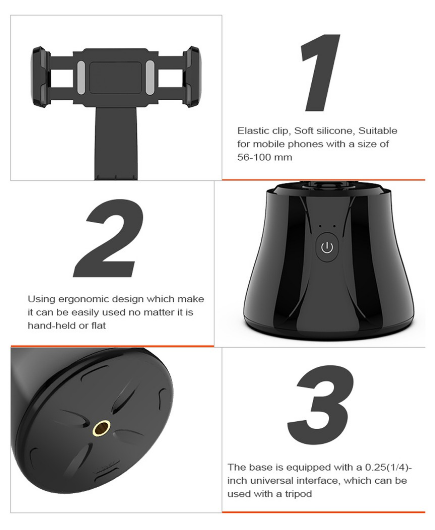 1

Elastic clip, Soft silicone, Suitable for mobile phones with a size of 56-100 mm

2

Using ergonomic design which make it can be easily used no matter it is hand-held or flat

3

The base is equipped with a 0.25(1/4)-inch universal interface, which can be used with a tripod